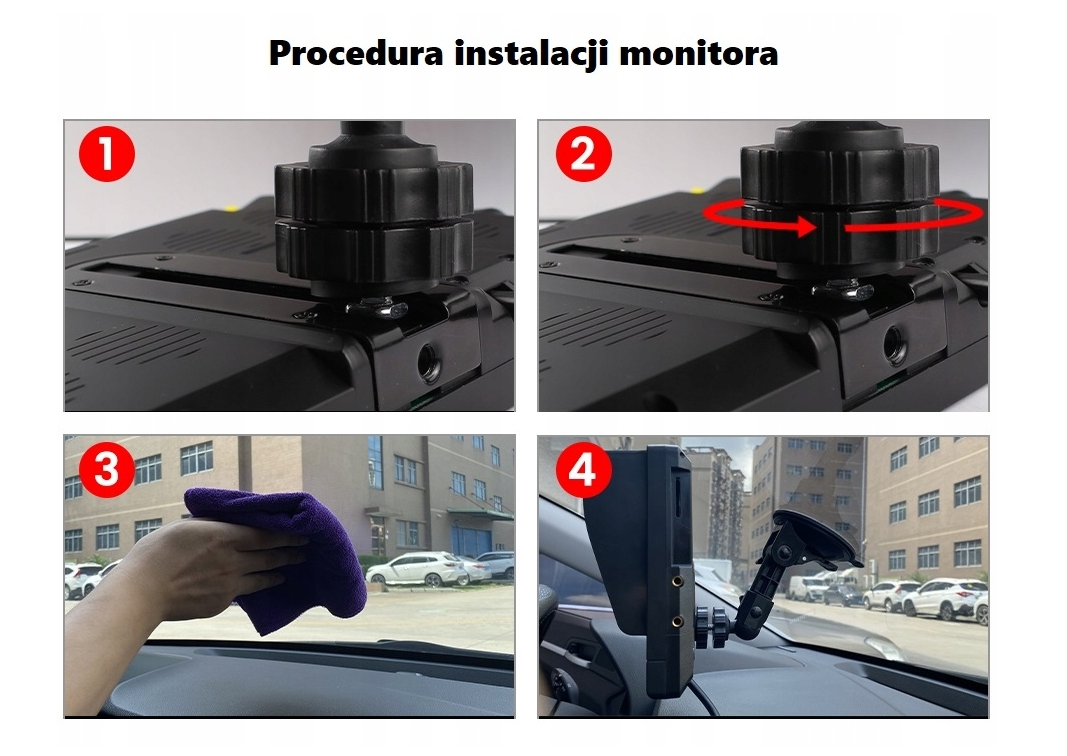 Procedura instalacji monitora

1

2

3

4