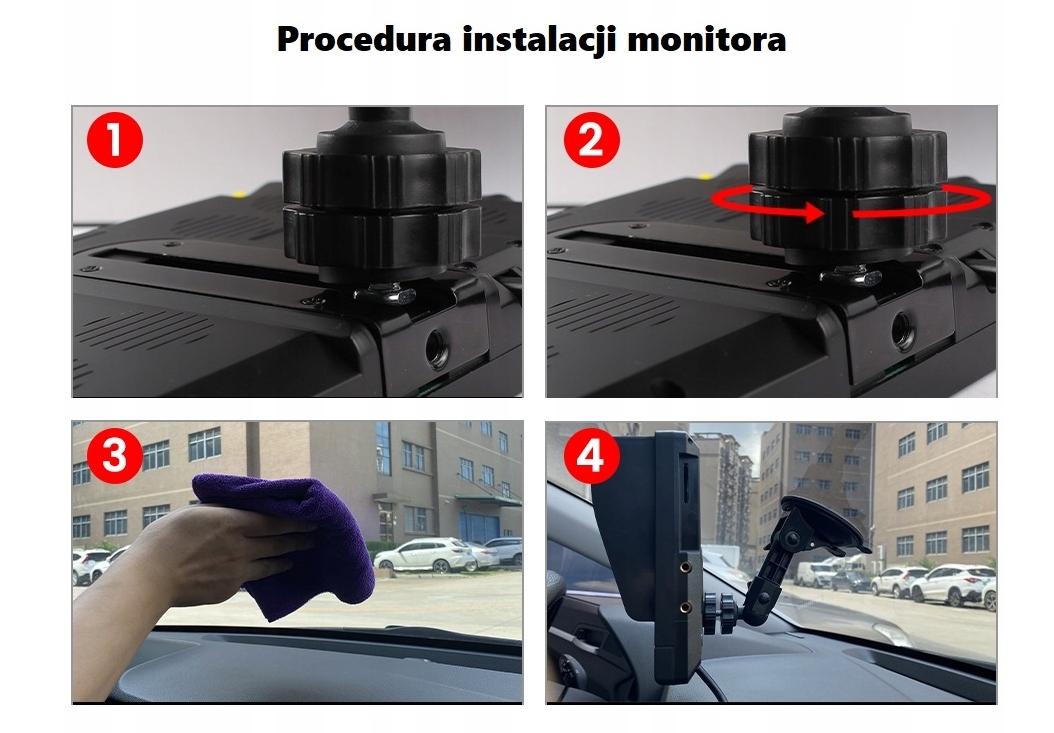 Procedura instalacji monitora

1

2

3

4