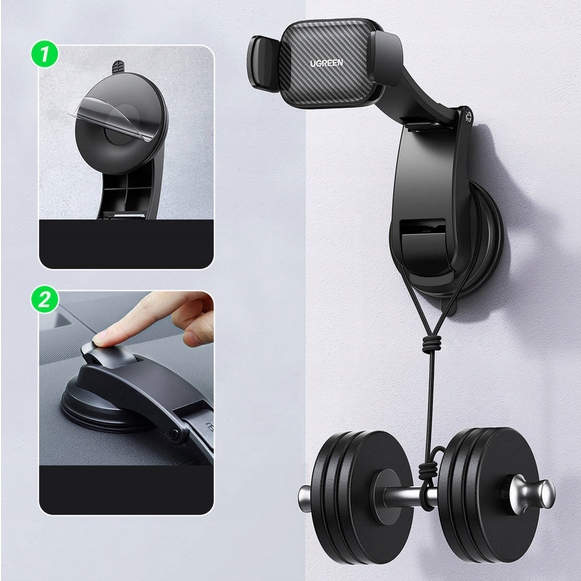 1

2

UGREEN